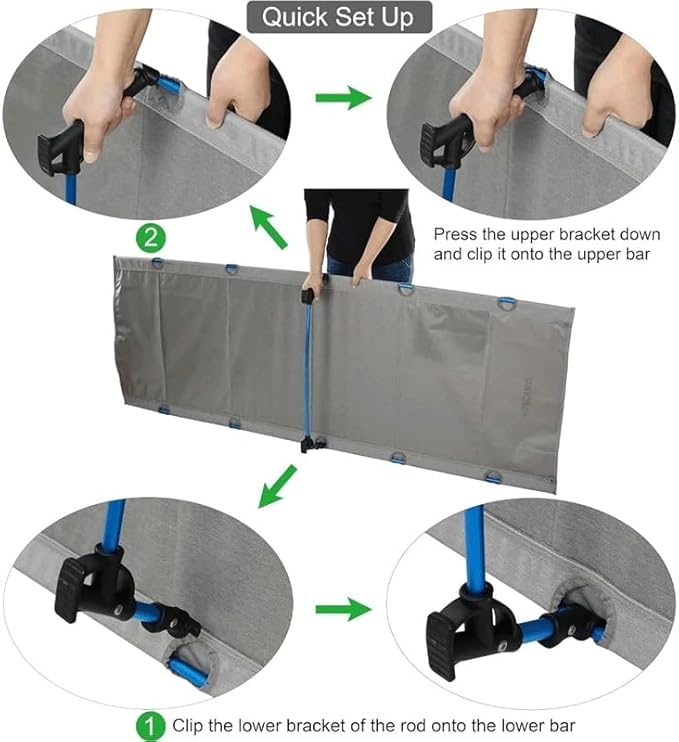 Quick Set Up

2

Press the upper bracket down and clip it onto the upper bar

1 Clip the lower bracket of the rod onto the lower bar