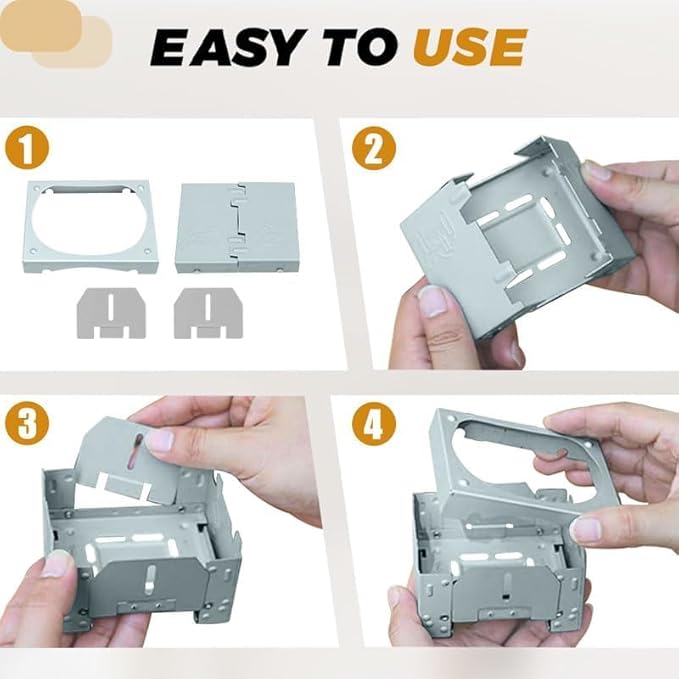 EASY TO USE

1

2

3

4