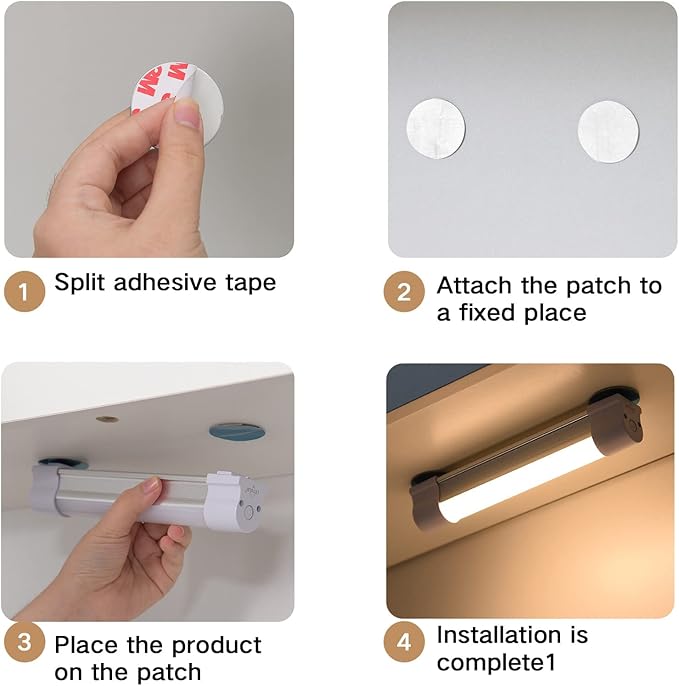 1 Split adhesive tape

2 Attach the patch to a fixed place

3 Place the product on the patch

4 Installation is complete1