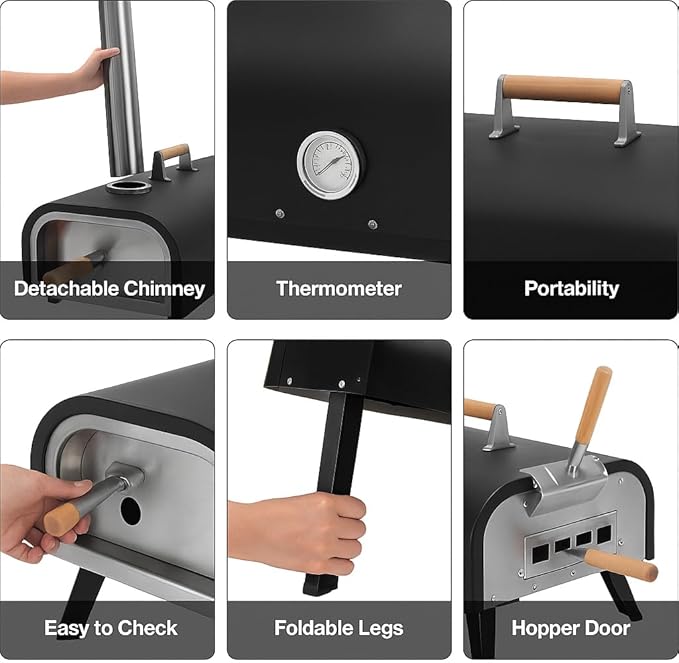 Detachable Chimney

Thermometer

Portability

Easy to Check

Foldable Legs

Hopper Door