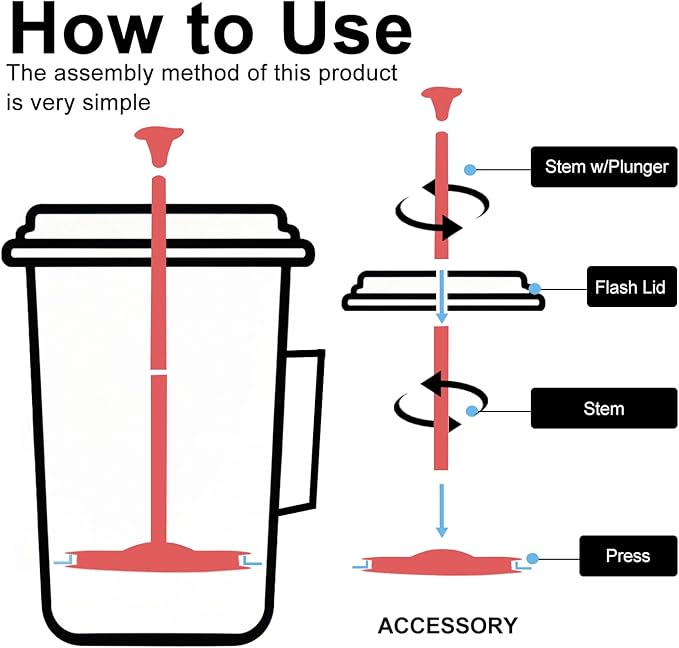 How to Use
The assembly method of this product is very simple

Stem w/Plunger

Flash Lid

Stem

Press

ACCESSORY