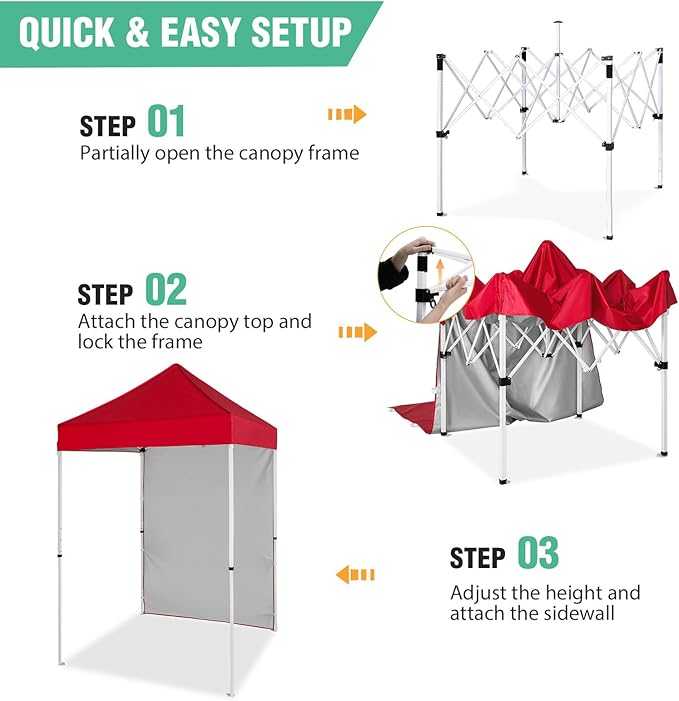 QUICK & EASY SETUP

STEP 01
Partially open the canopy frame

STEP 02
Attach the canopy top and lock the frame

STEP 03
Adjust the height and attach the sidewall