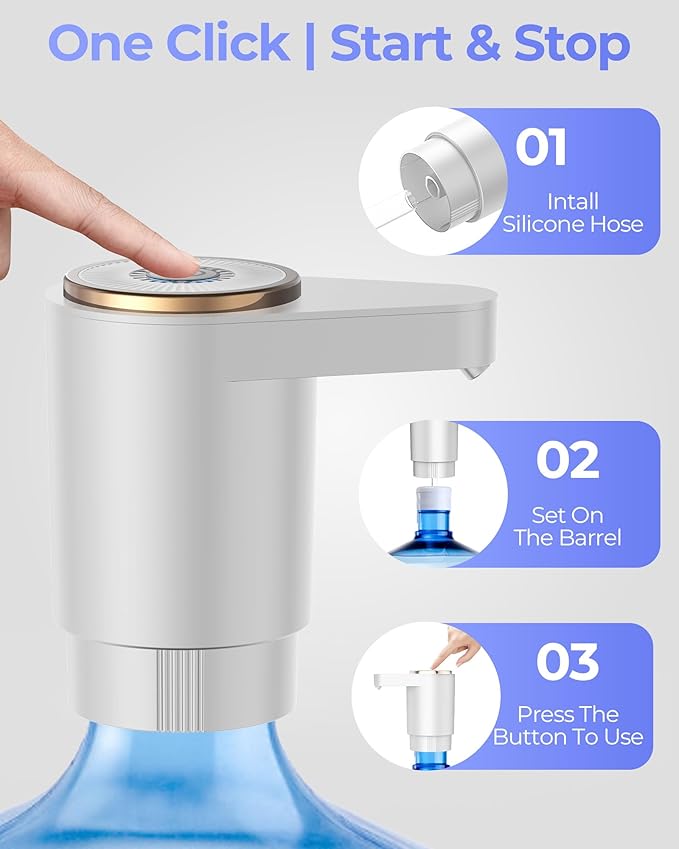 One Click | Start & Stop

01
Intall Silicone Hose

02
Set On The Barrel

03
Press The Button To Use