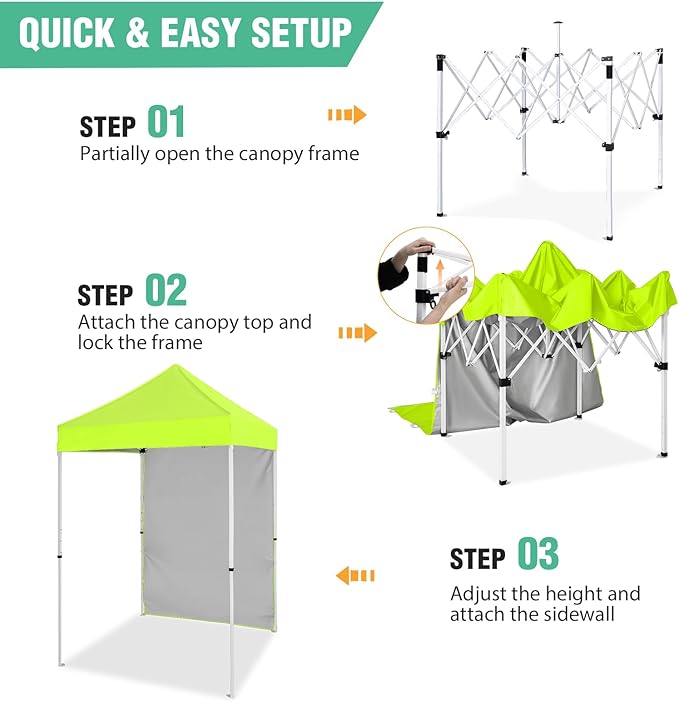 QUICK & EASY SETUP

STEP 01
Partially open the canopy frame

STEP 02
Attach the canopy top and lock the frame

STEP 03
Adjust the height and attach the sidewall