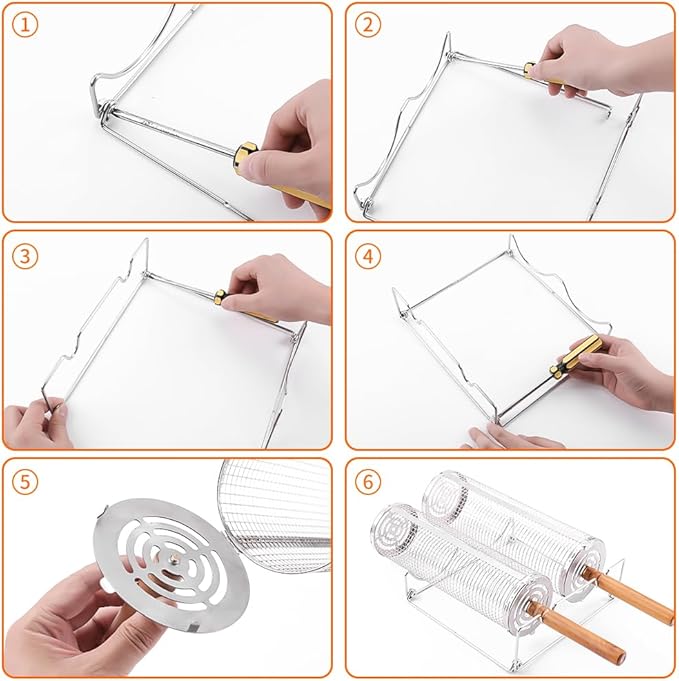 1

2

3

4

5

6