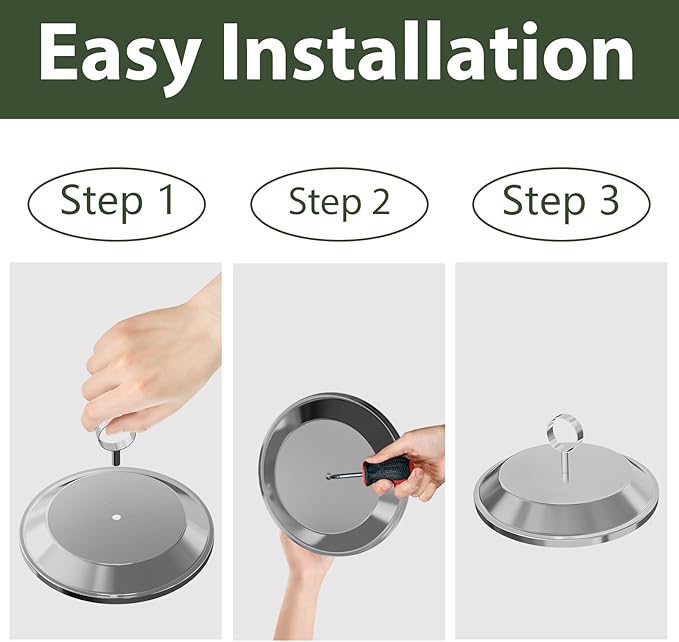 Easy Installation

Step 1

Step 2

Step 3