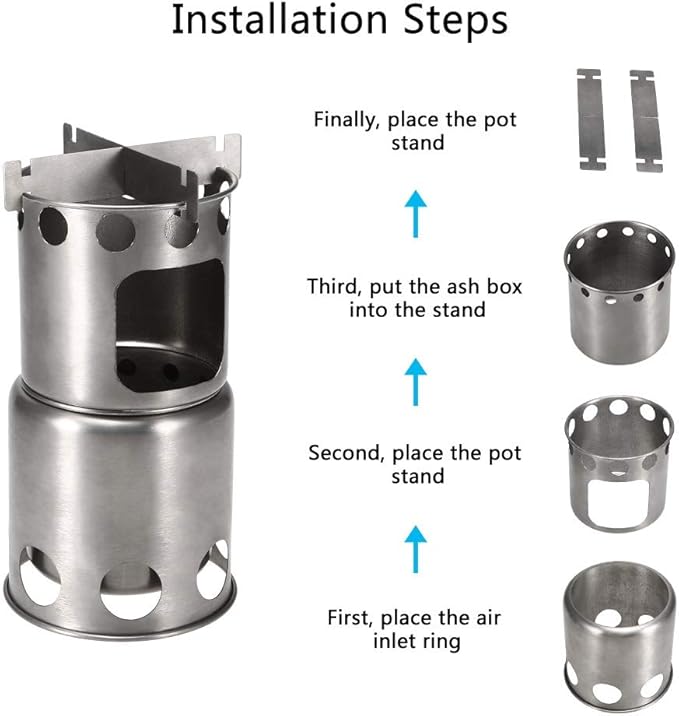 Installation Steps

Finally, place the pot stand

Third, put the ash box into the stand

Second, place the pot stand

First, place the air inlet ring