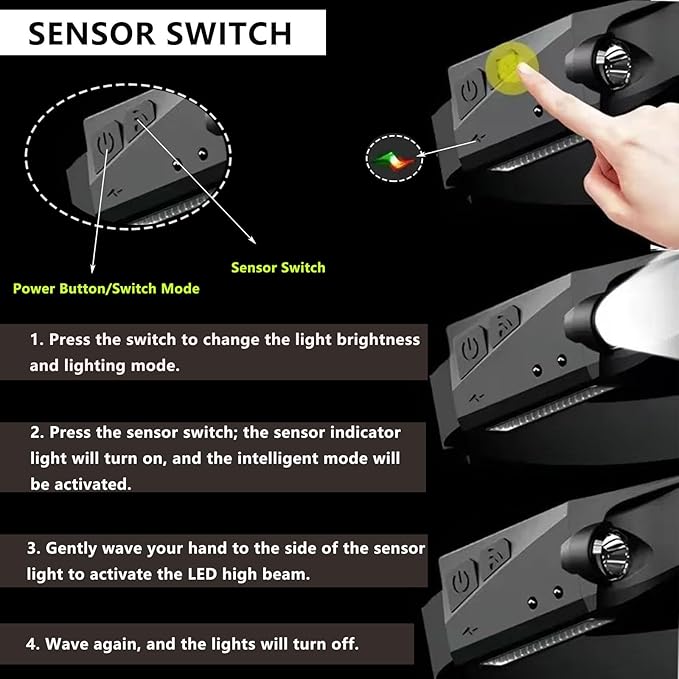 SENSOR SWITCH

Sensor Switch

Power Button/Switch Mode

1. Press the switch to change the light brightness and lighting mode.

2. Press the sensor switch; the sensor indicator light will turn on, and the intelligent mode will be activated.

3. Gently wave your hand to the side of the sensor light to activate the LED high beam.

4. Wave again, and the lights will turn off.