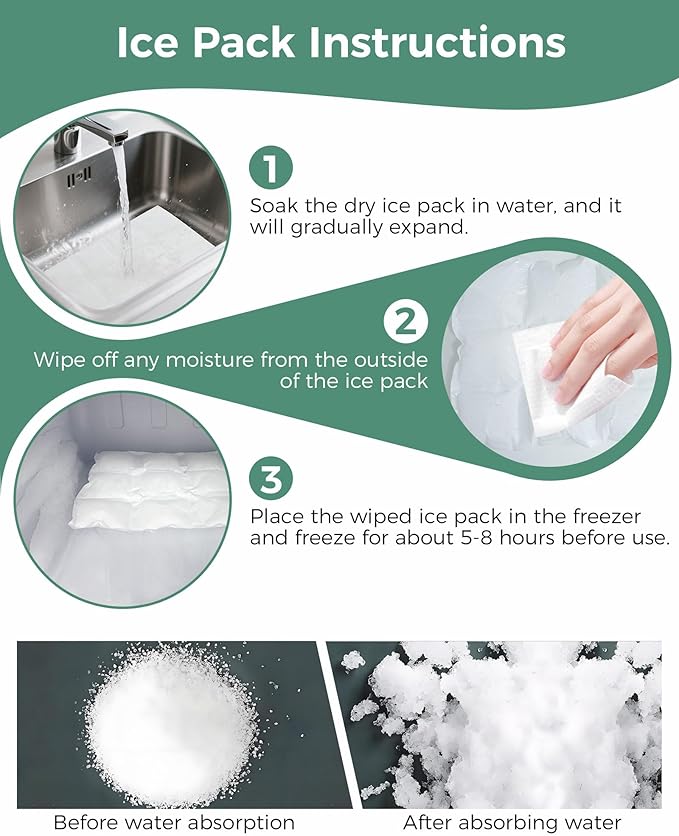 Ice Pack Instructions

1

Soak the dry ice pack in water, and it will gradually expand.

2

Wipe off any moisture from the outside of the ice pack

3

Place the wiped ice pack in the freezer and freeze for about 5-8 hours before use.

Before water absorption

After absorbing water