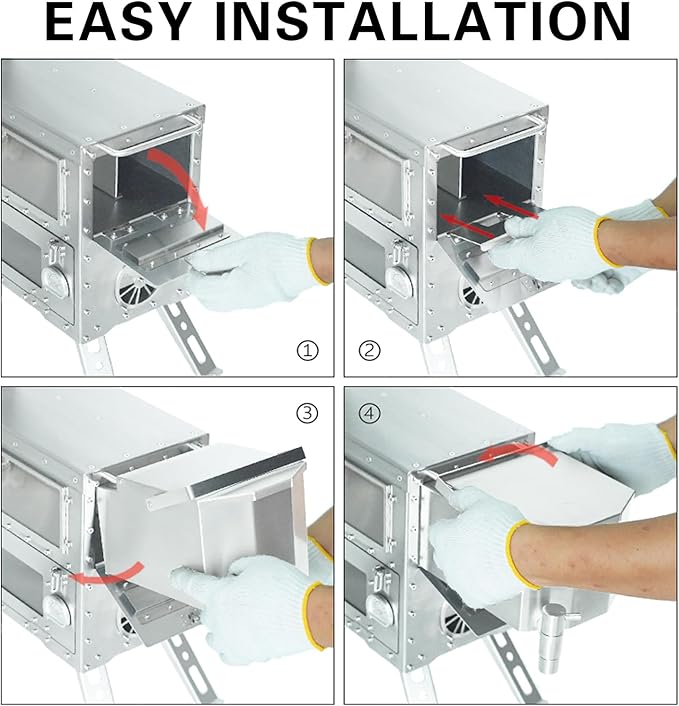 EASY INSTALLATION

①

②

③

④