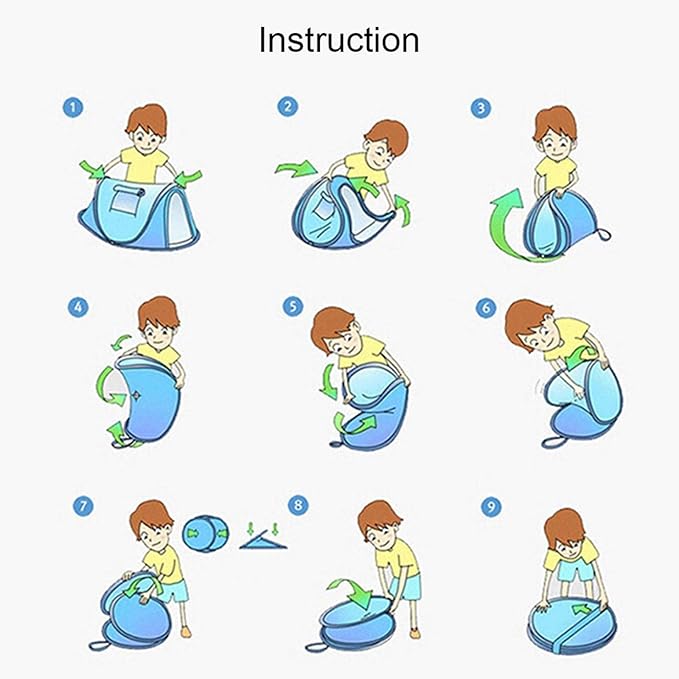 Instruction

1

2

3

4

5

6

7

8

9