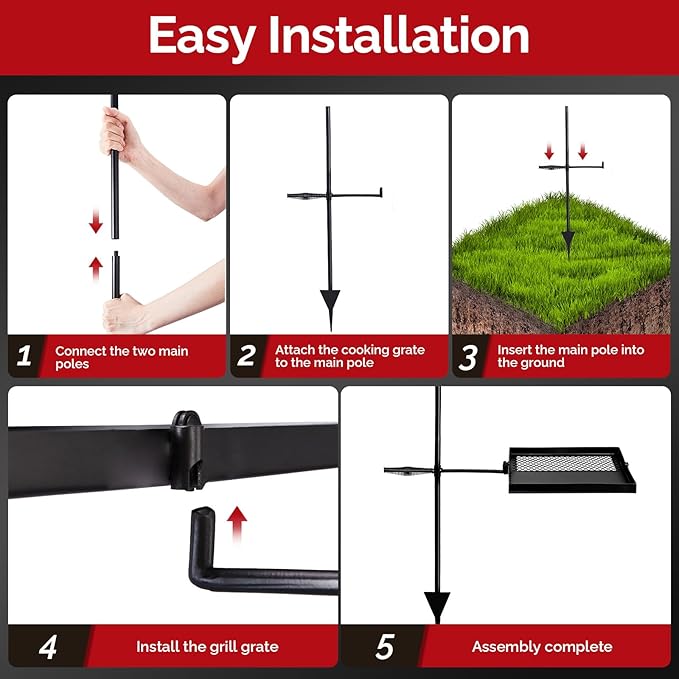 Easy Installation

1 Connect the two main poles

2 Attach the cooking grate to the main pole

3 Insert the main pole into the ground

4 Install the grill grate

5 Assembly complete