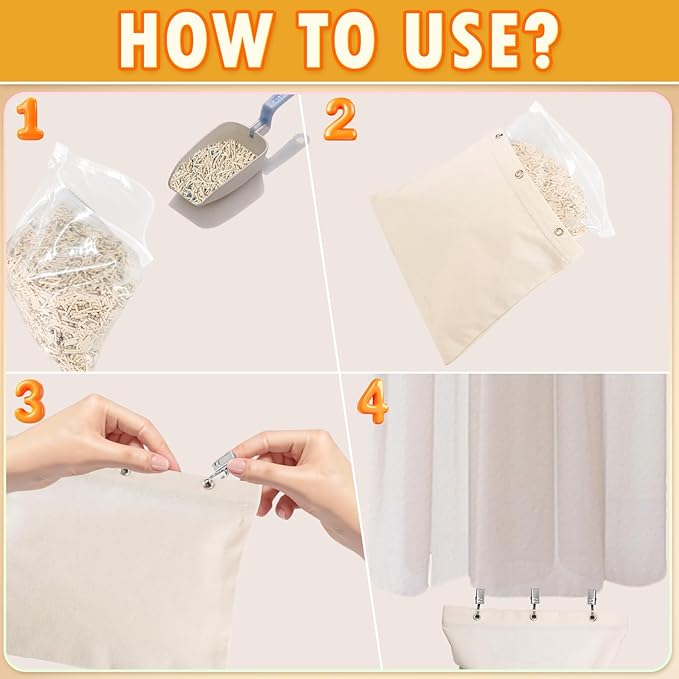 HOW TO USE?

1

2

3

4