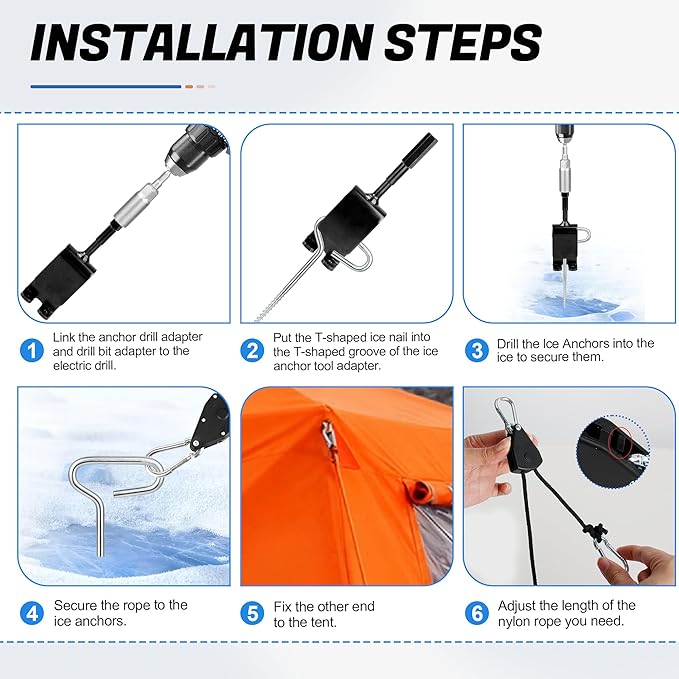 INSTALLATION STEPS

1 Link the anchor drill adapter and drill bit adapter to the electric drill.

2 Put the T-shaped ice nail into the T-shaped groove of the ice anchor tool adapter.

3 Drill the Ice Anchors into the ice to secure them.

4 Secure the rope to the ice anchors.

5 Fix the other end to the tent.

6 Adjust the length of the nylon rope you need.