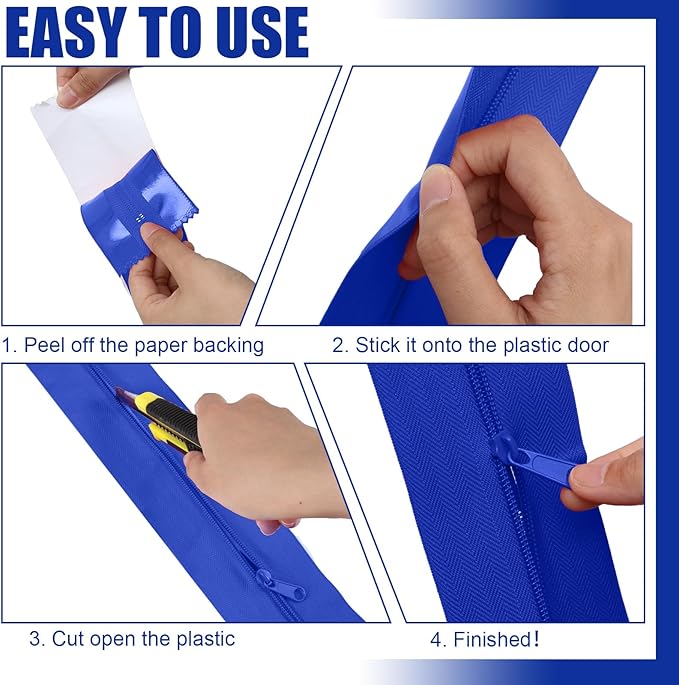 EASY TO USE

1. Peel off the paper backing

2. Stick it onto the plastic door

3. Cut open the plastic

4. Finished!