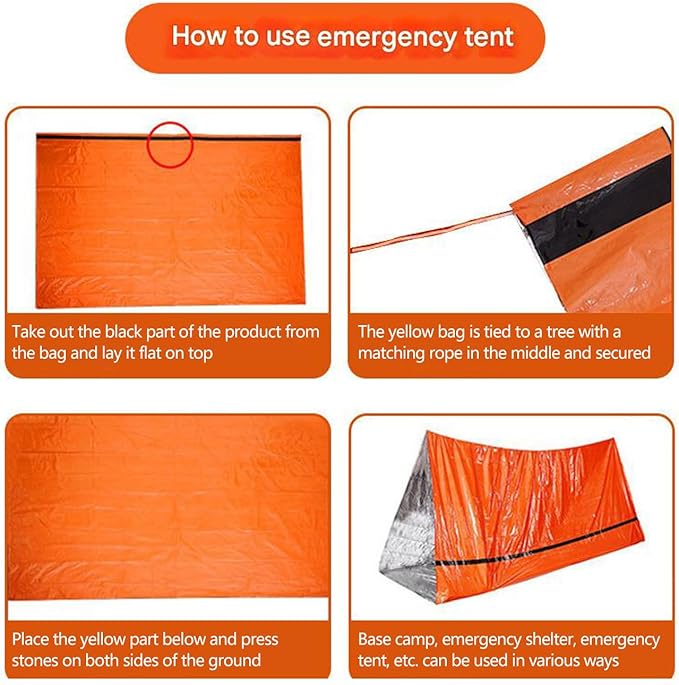 How to use emergency tent

Take out the black part of the product from the bag and lay it flat on top

The yellow bag is tied to a tree with a matching rope in the middle and secured

Place the yellow part below and press stones on both sides of the ground

Base camp, emergency shelter, emergency tent, etc. can be used in various ways