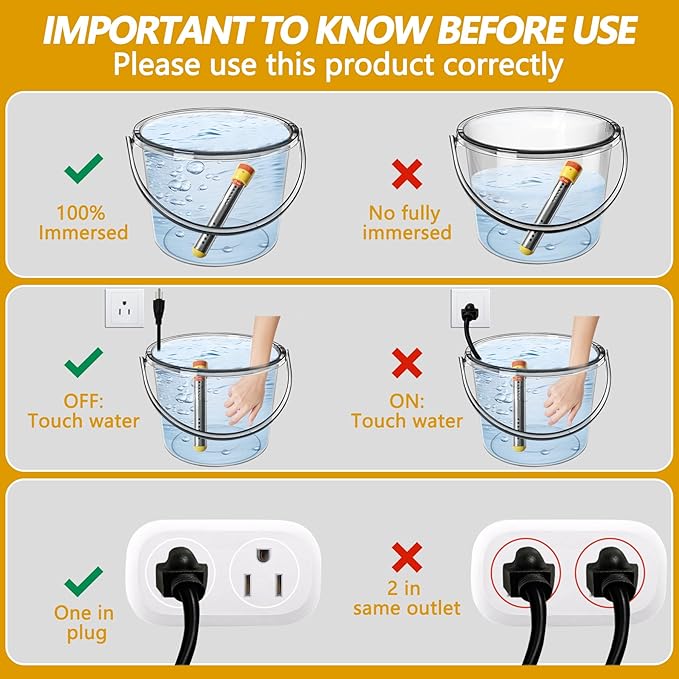 IMPORTANT TO KNOW BEFORE USE
Please use this product correctly

100%
Immersed

No fully
immersed

OFF:
Touch water

ON:
Touch water

One in
plug

2 in
same outlet