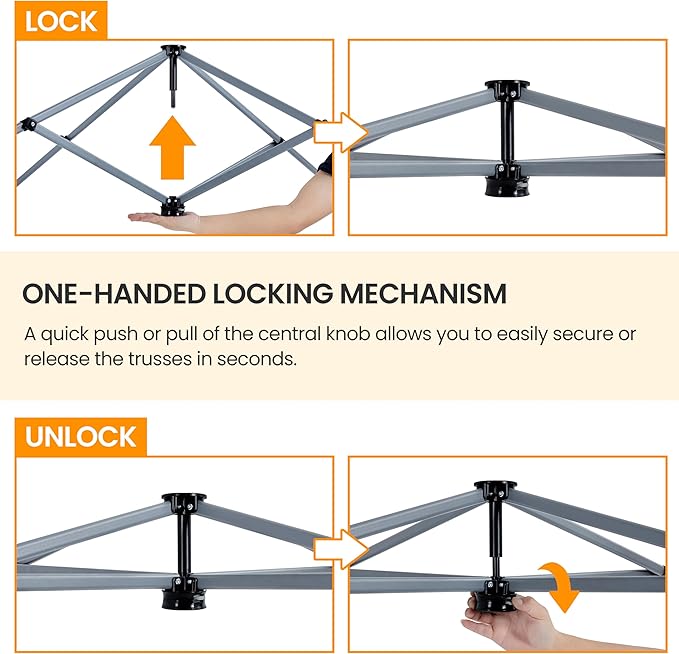 LOCK

ONE-HANDED LOCKING MECHANISM

A quick push or pull of the central knob allows you to easily secure or release the trusses in seconds.

UNLOCK