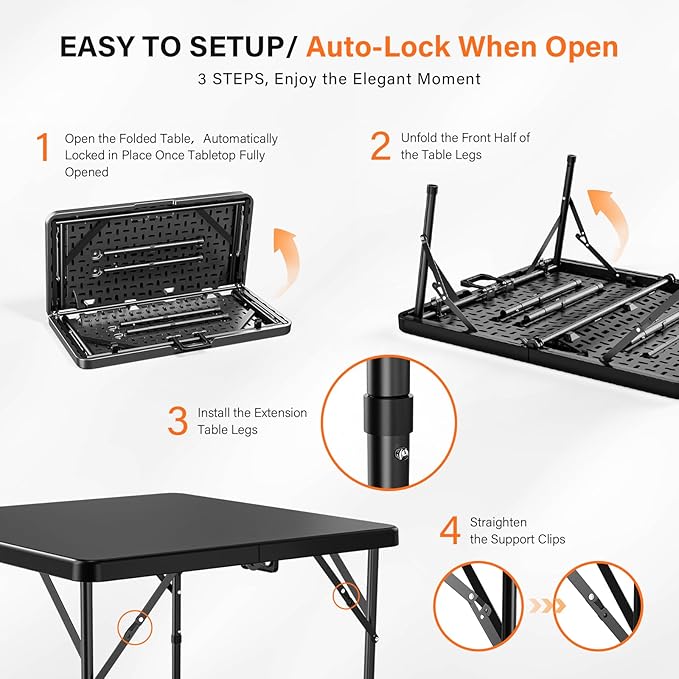 EASY TO SETUP/ Auto-Lock When Open

3 STEPS, Enjoy the Elegant Moment

1 Open the Folded Table, Automatically Locked in Place Once Tabletop Fully Opened

2 Unfold the Front Half of the Table Legs

3 Install the Extension Table Legs

4 Straighten the Support Clips