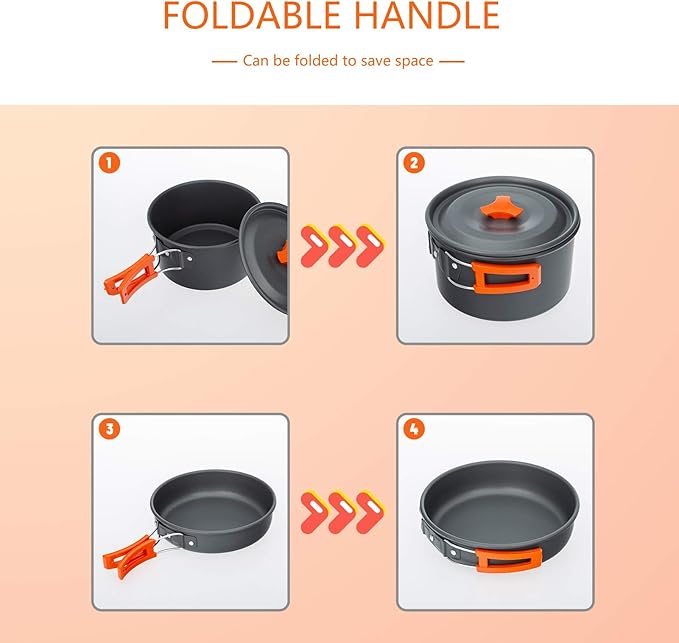 FOLDABLE HANDLE

— Can be folded to save space —

1

2

3

4