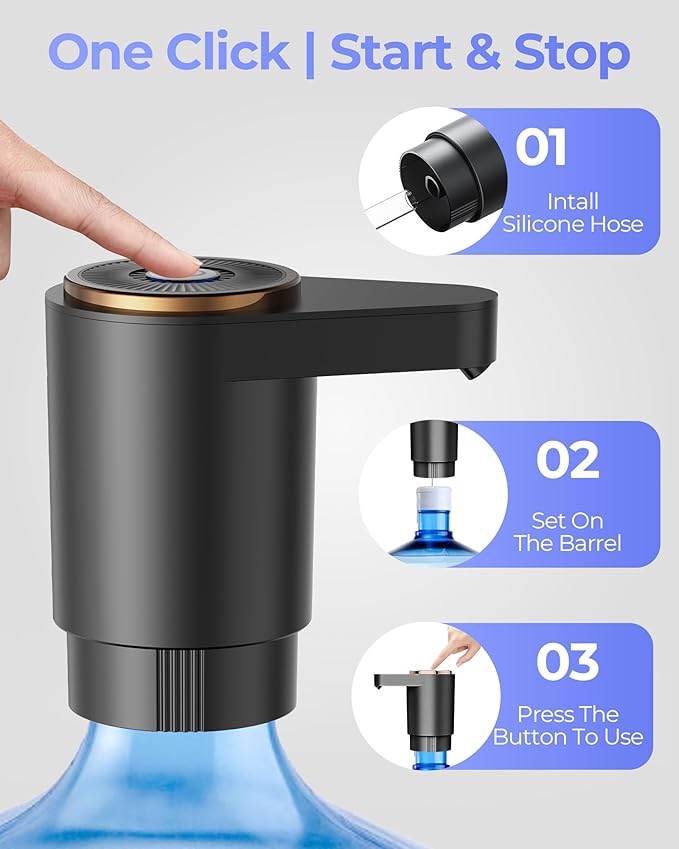 One Click | Start & Stop

01
Intall Silicone Hose

02
Set On The Barrel

03
Press The Button To Use