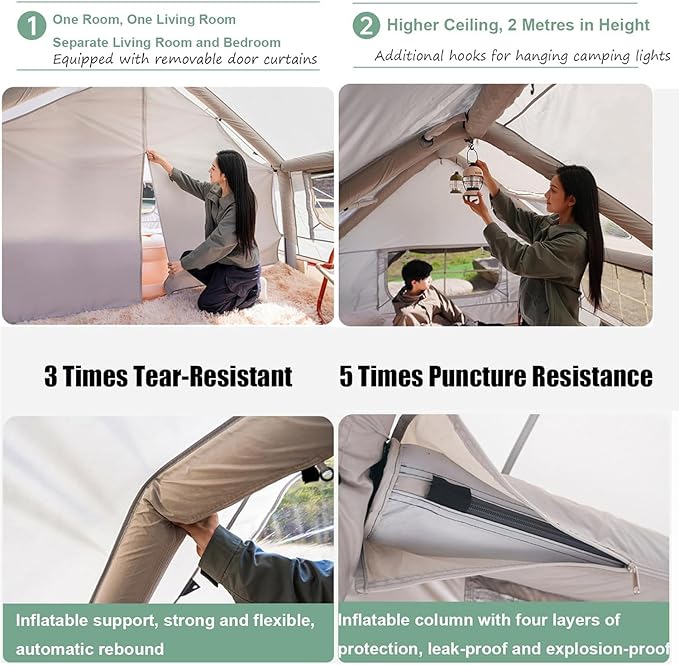 1 One Room, One Living Room
Separate Living Room and Bedroom
Equipped with removable door curtains

2 Higher Ceiling, 2 Metres in Height
Additional hooks for hanging camping lights

3 Times Tear-Resistant

5 Times Puncture Resistance

Inflatable support, strong and flexible, automatic rebound

Inflatable column with four layers of protection, leak-proof and explosion-proof