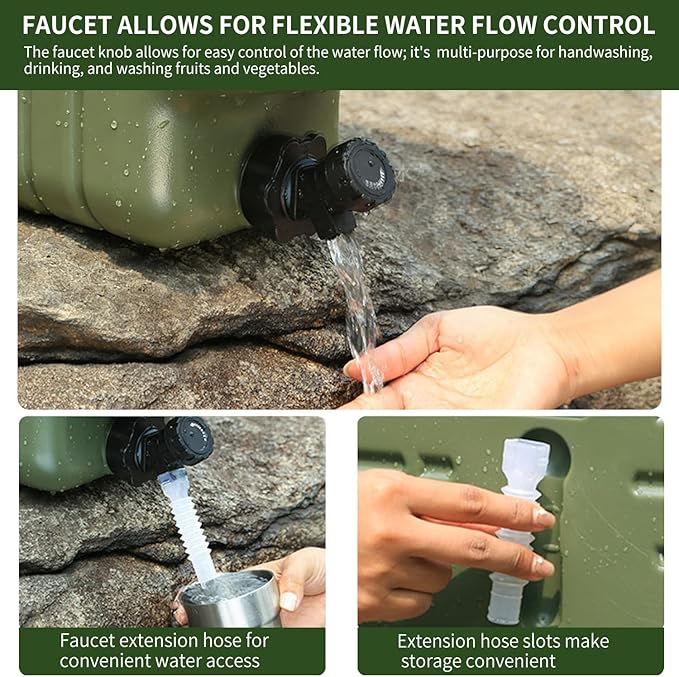 FAUCET ALLOWS FOR FLEXIBLE WATER FLOW CONTROL

The faucet knob allows for easy control of the water flow; it's multi-purpose for handwashing, drinking, and washing fruits and vegetables.

Faucet extension hose for convenient water access

Extension hose slots make storage convenient