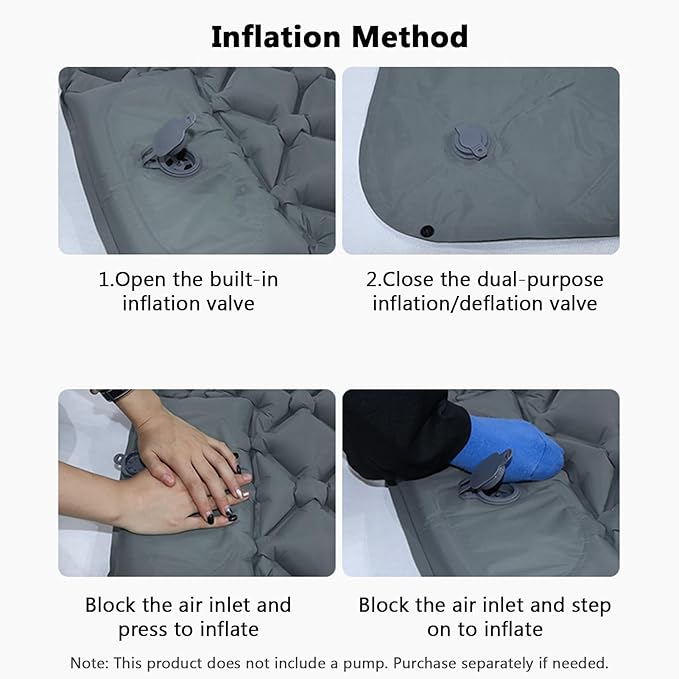 Inflation Method

1.Open the built-in inflation valve

2.Close the dual-purpose inflation/deflation valve

Block the air inlet and press to inflate

Block the air inlet and step on to inflate

Note: This product does not include a pump. Purchase separately if needed.