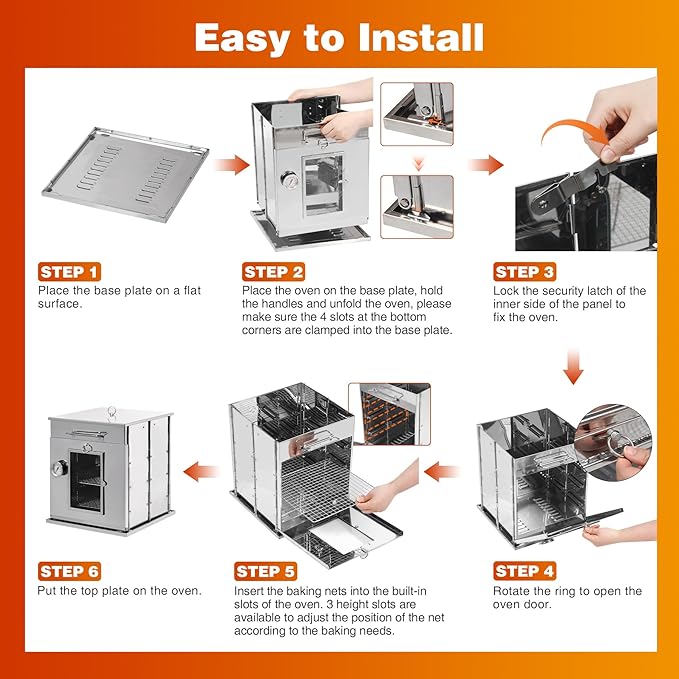 Easy to Install

STEP 1
Place the base plate on a flat surface.

STEP 2
Place the oven on the base plate, hold the handles and unfold the oven, please make sure the 4 slots at the bottom corners are clamped into the base plate.

STEP 3
Lock the security latch of the inner side of the panel to fix the oven.

STEP 4
Rotate the ring to open the oven door.

STEP 5
Insert the baking nets into the built-in slots of the oven. 3 height slots are available to adjust the position of the net according to the baking needs.

STEP 6
Put the top plate on the oven.