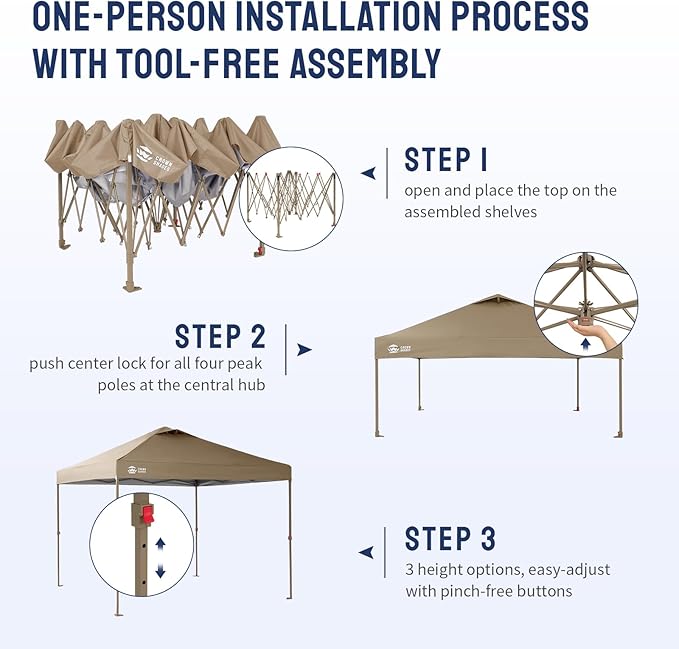 ONE-PERSON INSTALLATION PROCESS WITH TOOL-FREE ASSEMBLY

STEP 1
open and place the top on the assembled shelves

STEP 2
push center lock for all four peak poles at the central hub

STEP 3
3 height options, easy-adjust with pinch-free buttons