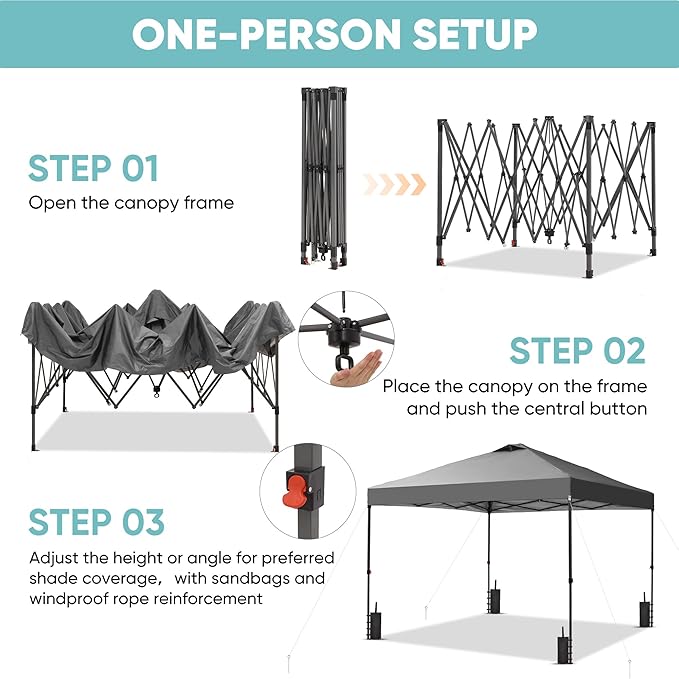 ONE-PERSON SETUP

STEP 01
Open the canopy frame

STEP 02
Place the canopy on the frame and push the central button

STEP 03
Adjust the height or angle for preferred shade coverage， with sandbags and windproof rope reinforcement