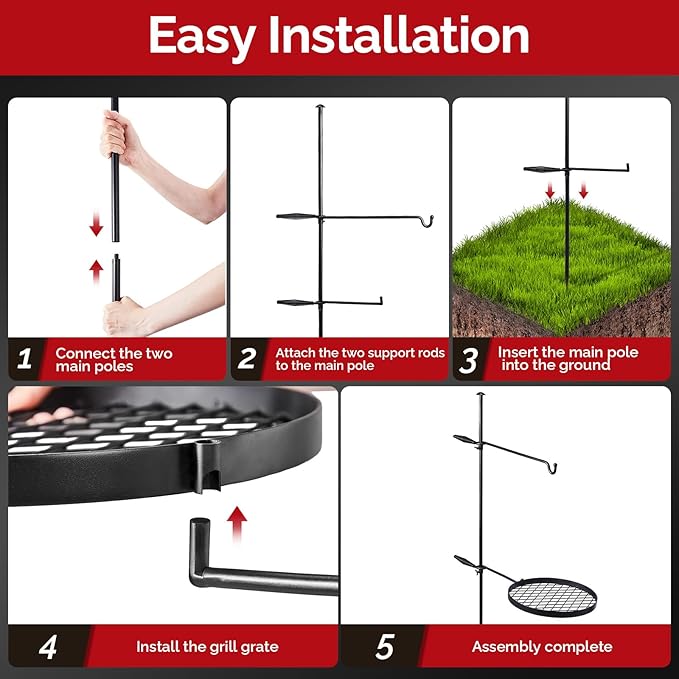 Easy Installation

1 Connect the two main poles

2 Attach the two support rods to the main pole

3 Insert the main pole into the ground

4 Install the grill grate

5 Assembly complete