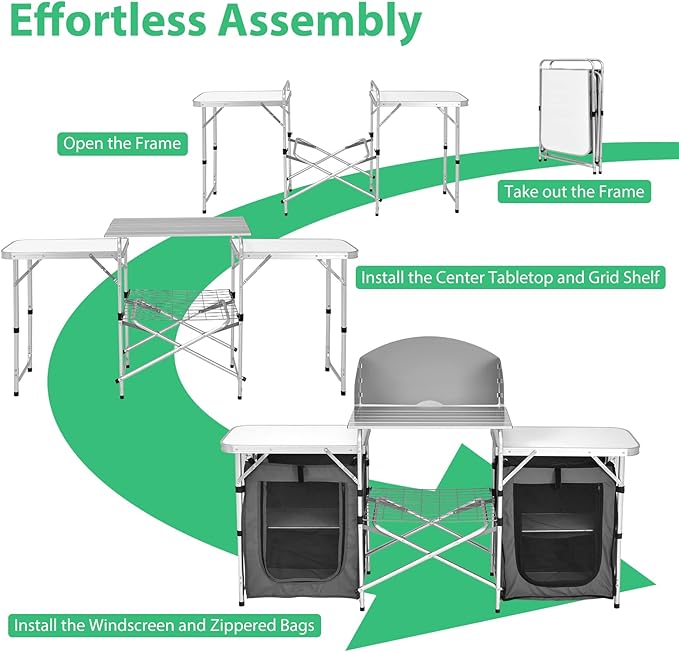 Effortless Assembly

Open the Frame

Take out the Frame

Install the Center Tabletop and Grid Shelf

Install the Windscreen and Zippered Bags