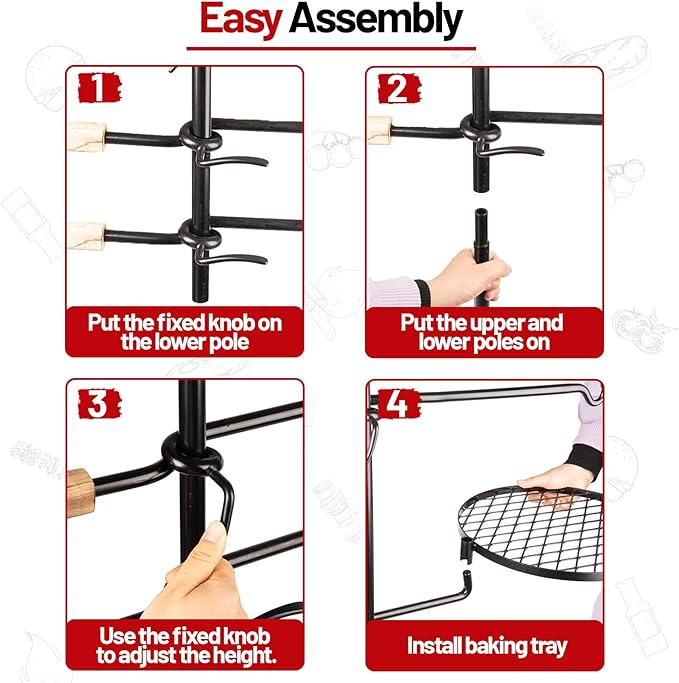 Easy Assembly

1

Put the fixed knob on the lower pole

2

Put the upper and lower poles on

3

Use the fixed knob to adjust the height.

4

Install baking tray