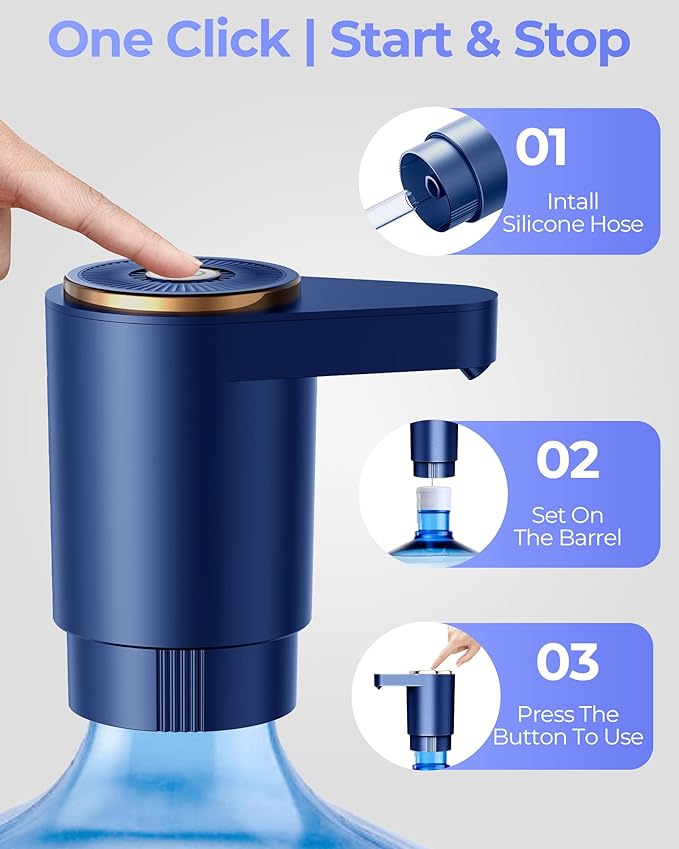 One Click | Start & Stop

01
Intall Silicone Hose

02
Set On The Barrel

03
Press The Button To Use