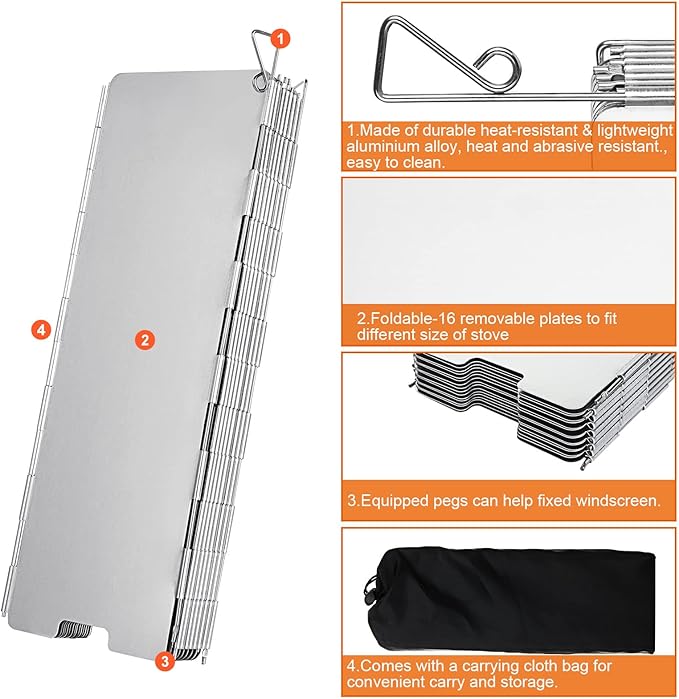 1

4

2

3

1.Made of durable heat-resistant & lightweight aluminium alloy, heat and abrasive resistant., easy to clean.

2.Foldable-16 removable plates to fit different size of stove

3.Equipped pegs can help fixed windscreen.

4.Comes with a carrying cloth bag for convenient carry and storage.