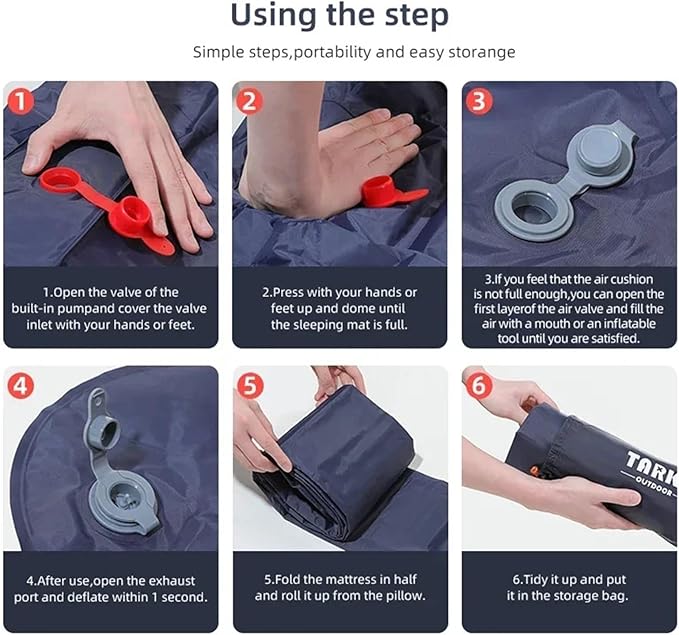 Using the step

Simple steps,portability and easy storange

1

1.Open the valve of the built-in pumpand cover the valve inlet with your hands or feet.

2

2.Press with your hands or feet up and dome until the sleeping mat is full.

3

3.If you feel that the air cushion is not full enough,you can open the first layerof the air valve and fill the air with a mouth or an inflatable tool until you are satisfied.

4

4.After use,open the exhaust port and deflate within 1 second.

5

5.Fold the mattress in half and roll it up from the pillow.

6

TARK
OUTDOOR

6.Tidy it up and put it in the storage bag.