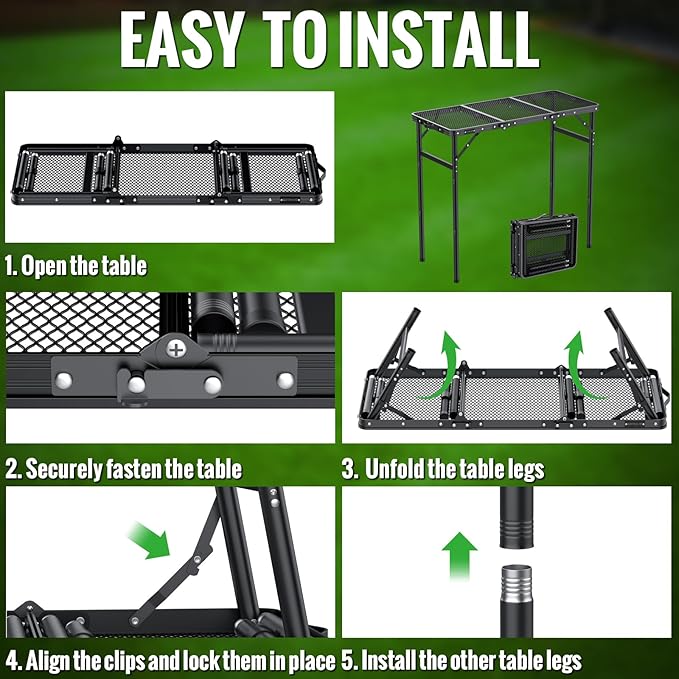 EASY TO INSTALL

1. Open the table

2. Securely fasten the table

3. Unfold the table legs

4. Align the clips and lock them in place

5. Install the other table legs