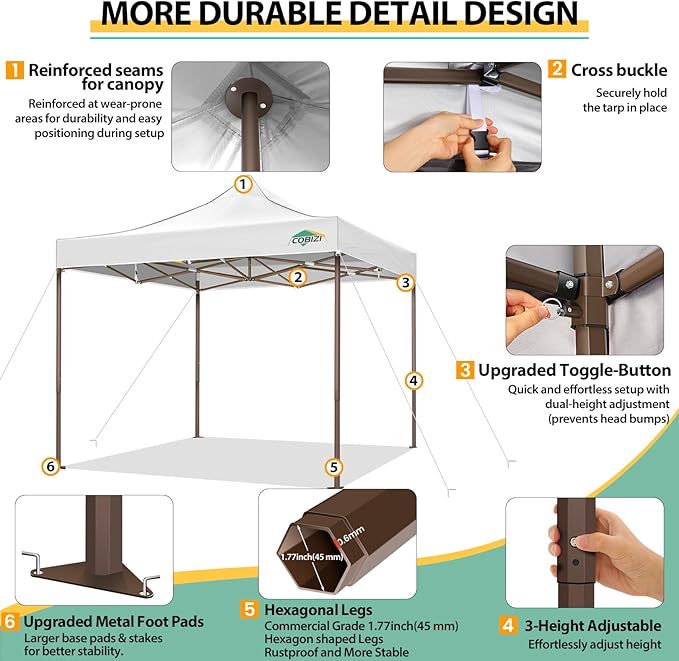 MORE DURABLE DETAIL DESIGN

1 Reinforced seams for canopy
Reinforced at wear-prone areas for durability and easy positioning during setup

2 Cross buckle
Securely hold the tarp in place

1

COBIZI

2

3

4

6

5

3 Upgraded Toggle-Button
Quick and effortless setup with dual-height adjustment (prevents head bumps)

0.6mm
1.77inch(45 mm)

6 Upgraded Metal Foot Pads
Larger base pads & stakes for better stability.

5 Hexagonal Legs
Commercial Grade 1.77inch(45 mm) Hexagon shaped Legs Rustproof and More Stable

4 3-Height Adjustable
Effortlessly adjust height