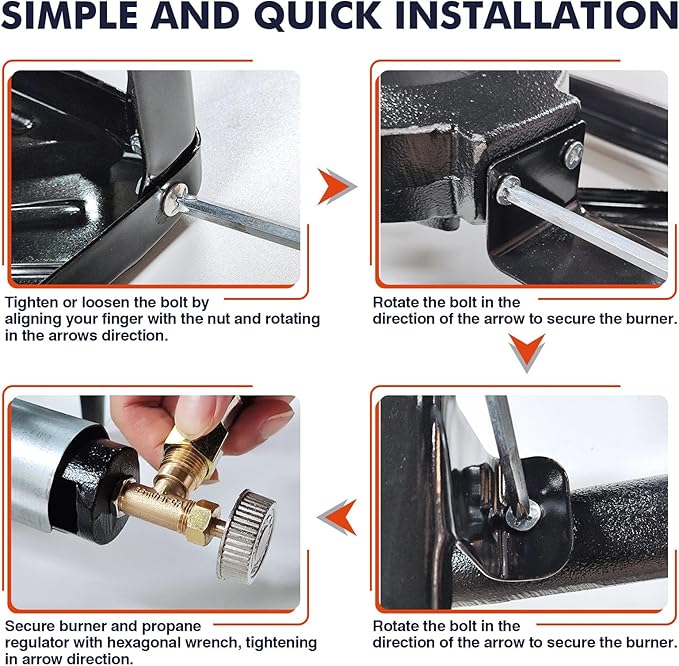 SIMPLE AND QUICK INSTALLATION

Tighten or loosen the bolt by aligning your finger with the nut and rotating in the arrows direction.

Rotate the bolt in the direction of the arrow to secure the burner.

Secure burner and propane regulator with hexagonal wrench, tightening in arrow direction.

Rotate the bolt in the direction of the arrow to secure the burner.