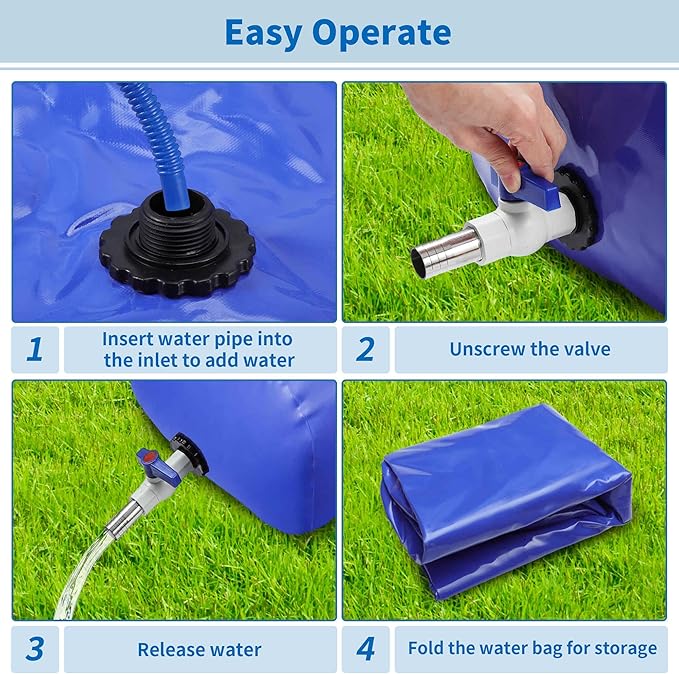 Easy Operate

1 Insert water pipe into the inlet to add water

2 Unscrew the valve

3 Release water

4 Fold the water bag for storage