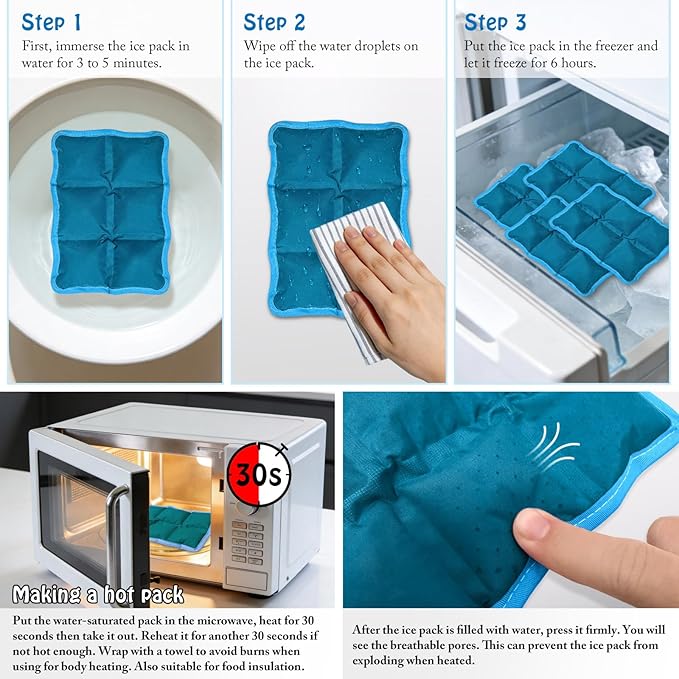 Step 1
First, immerse the ice pack in water for 3 to 5 minutes.

Step 2
Wipe off the water droplets on the ice pack.

Step 3
Put the ice pack in the freezer and let it freeze for 6 hours.

30s

Making a hot pack

Put the water-saturated pack in the microwave, heat for 30 seconds then take it out. Reheat it for another 30 seconds if not hot enough. Wrap with a towel to avoid burns when using for body heating. Also suitable for food insulation.

After the ice pack is filled with water, press it firmly. You will see the breathable pores. This can prevent the ice pack from exploding when heated.