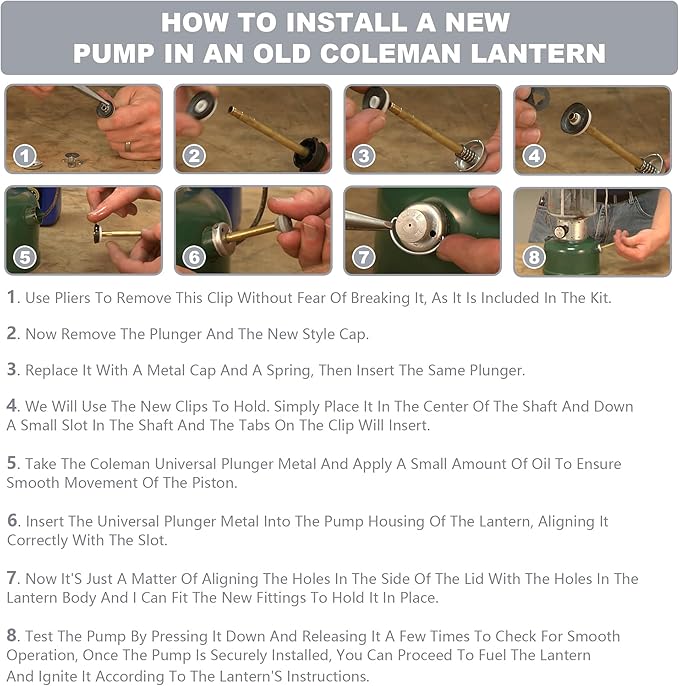 HOW TO INSTALL A NEW PUMP IN AN OLD COLEMAN LANTERN

1

2

3

4

5

6

7

8

1. Use Pliers To Remove This Clip Without Fear Of Breaking It, As It Is Included In The Kit.

2. Now Remove The Plunger And The New Style Cap.

3. Replace It With A Metal Cap And A Spring, Then Insert The Same Plunger.

4. We Will Use The New Clips To Hold. Simply Place It In The Center Of The Shaft And Down A Small Slot In The Shaft And The Tabs On The Clip Will Insert.

5. Take The Coleman Universal Plunger Metal And Apply A Small Amount Of Oil To Ensure Smooth Movement Of The Piston.

6. Insert The Universal Plunger Metal Into The Pump Housing Of The Lantern, Aligning It Correctly With The Slot.

7. Now It'S Just A Matter Of Aligning The Holes In The Side Of The Lid With The Holes In The Lantern Body And I Can Fit The New Fittings To Hold It In Place.

8. Test The Pump By Pressing It Down And Releasing It A Few Times To Check For Smooth Operation, Once The Pump Is Securely Installed, You Can Proceed To Fuel The Lantern And Ignite It According To The Lantern'S Instructions.