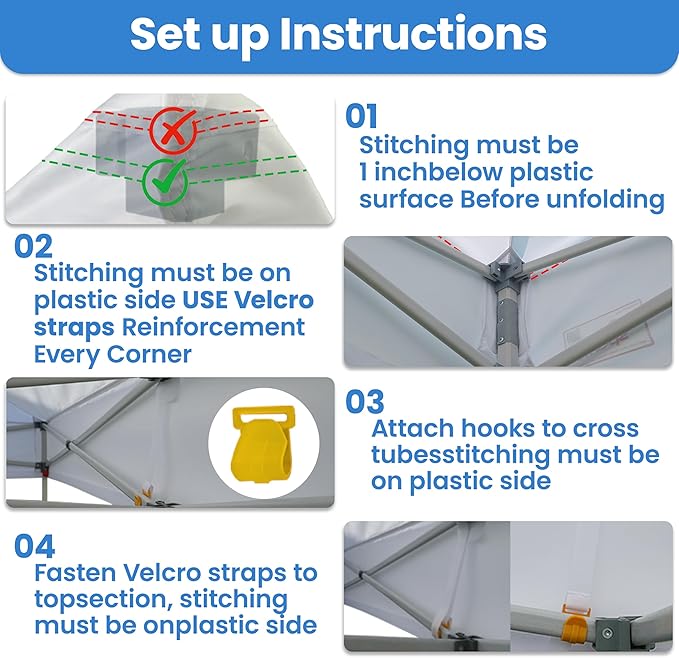 Set up Instructions

01
Stitching must be 1 inchbelow plastic surface Before unfolding

02
Stitching must be on plastic side USE Velcro straps Reinforcement Every Corner

03
Attach hooks to cross tubesstitching must be on plastic side

04
Fasten Velcro straps to topsection, stitching must be onplastic side