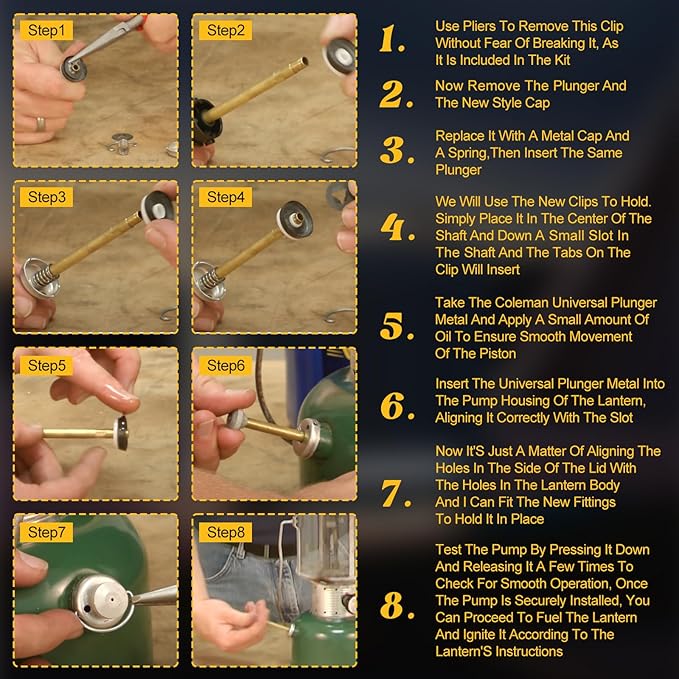 Step1

Step2

Step3

Step4

Step5

Step6

Step7

Step8

1. Use Pliers To Remove This Clip Without Fear Of Breaking It, As It Is Included In The Kit

2. Now Remove The Plunger And The New Style Cap

3. Replace It With A Metal Cap And A Spring,Then Insert The Same Plunger

4. We Will Use The New Clips To Hold. Simply Place It In The Center Of The Shaft And Down A Small Slot In The Shaft And The Tabs On The Clip Will Insert

5. Take The Coleman Universal Plunger Metal And Apply A Small Amount Of Oil To Ensure Smooth Movement Of The Piston

6. Insert The Universal Plunger Metal Into The Pump Housing Of The Lantern, Aligning It Correctly With The Slot

7. Now It'S Just A Matter Of Aligning The Holes In The Side Of The Lid With The Holes In The Lantern Body And I Can Fit The New Fittings To Hold It In Place

8. Test The Pump By Pressing It Down And Releasing It A Few Times To Check For Smooth Operation, Once The Pump Is Securely Installed, You Can Proceed To Fuel The Lantern And Ignite It According To The Lantern'S Instructions