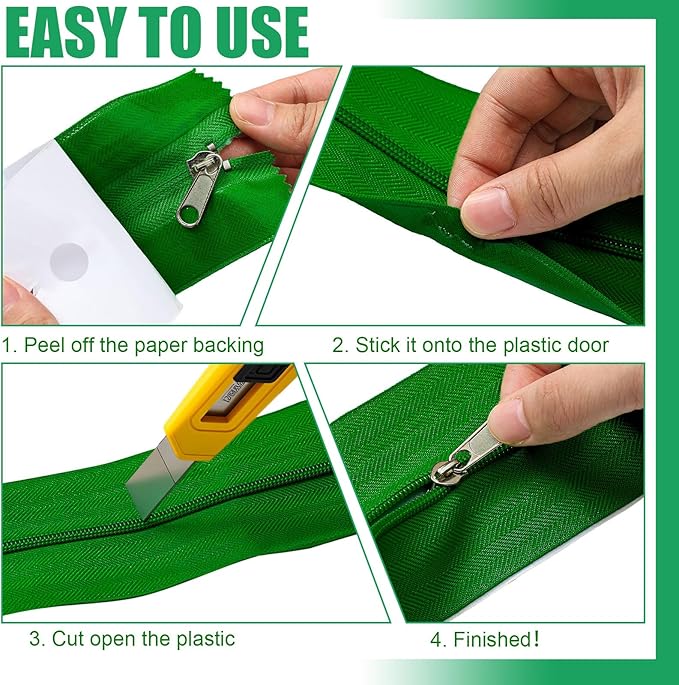 EASY TO USE

1. Peel off the paper backing

2. Stick it onto the plastic door

3. Cut open the plastic

4. Finished!