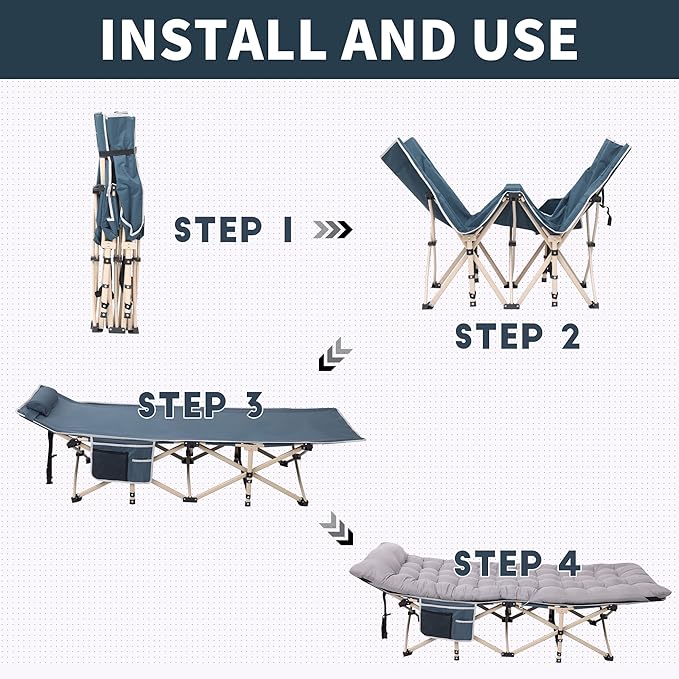 INSTALL AND USE

STEP 1

STEP 2

STEP 3

STEP 4