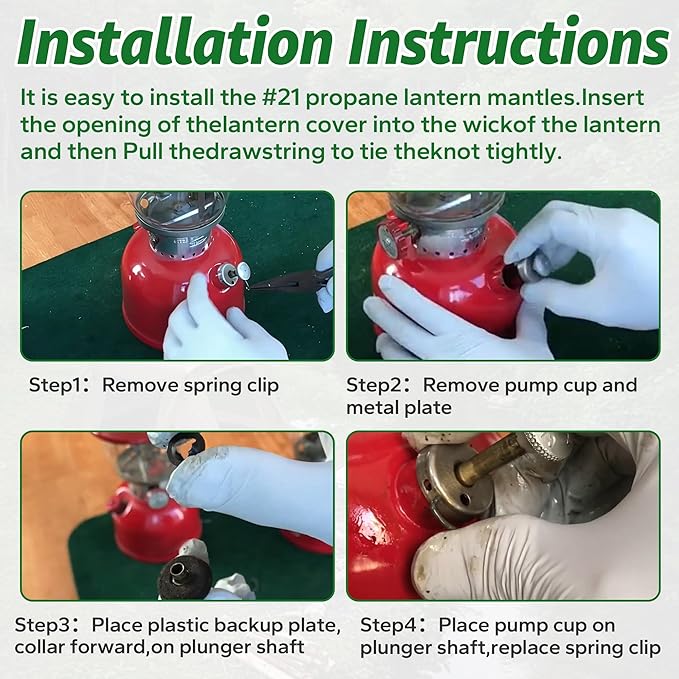 Installation Instructions

It is easy to install the #21 propane lantern mantles.Insert the opening of thelantern cover into the wickof the lantern and then Pull thedrawstring to tie theknot tightly.

Step1：Remove spring clip

Step2：Remove pump cup and metal plate

Step3：Place plastic backup plate, collar forward,on plunger shaft

Step4：Place pump cup on plunger shaft,replace spring clip