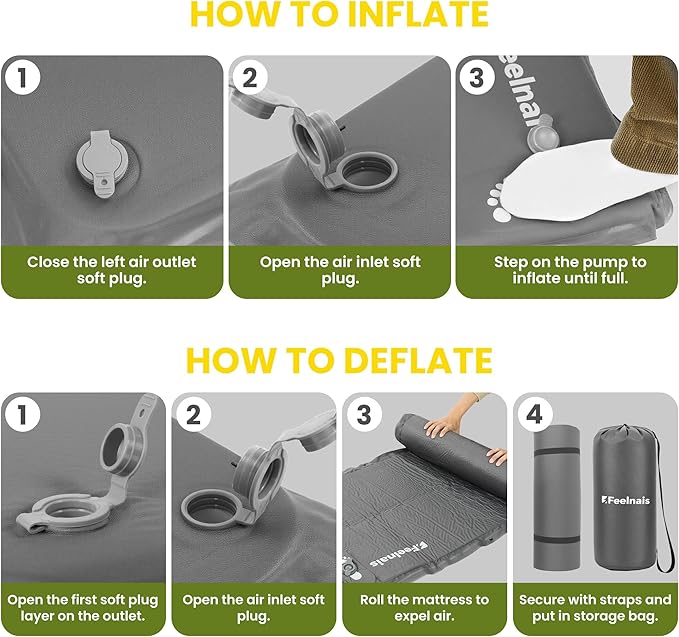 HOW TO INFLATE

1
Close the left air outlet soft plug.

2
Open the air inlet soft plug.

3
Feelnais
Step on the pump to inflate until full.

HOW TO DEFLATE

1
Open the first soft plug layer on the outlet.

2
Open the air inlet soft plug.

3
Feelnais
Roll the mattress to expel air.

4
Feelnais
Secure with straps and put in storage bag.