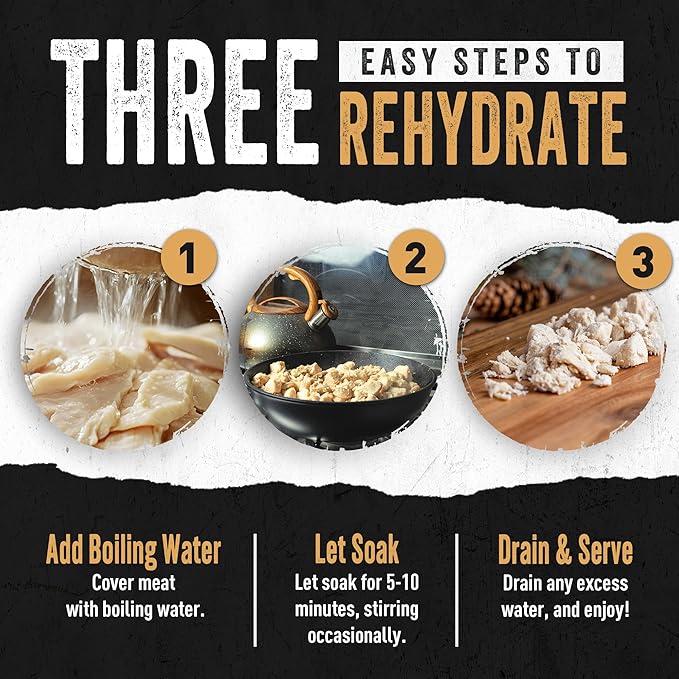 THREE EASY STEPS TO REHYDRATE

1

2

3

Add Boiling Water
Cover meat with boiling water.

Let Soak
Let soak for 5-10 minutes, stirring occasionally.

Drain & Serve
Drain any excess water, and enjoy!